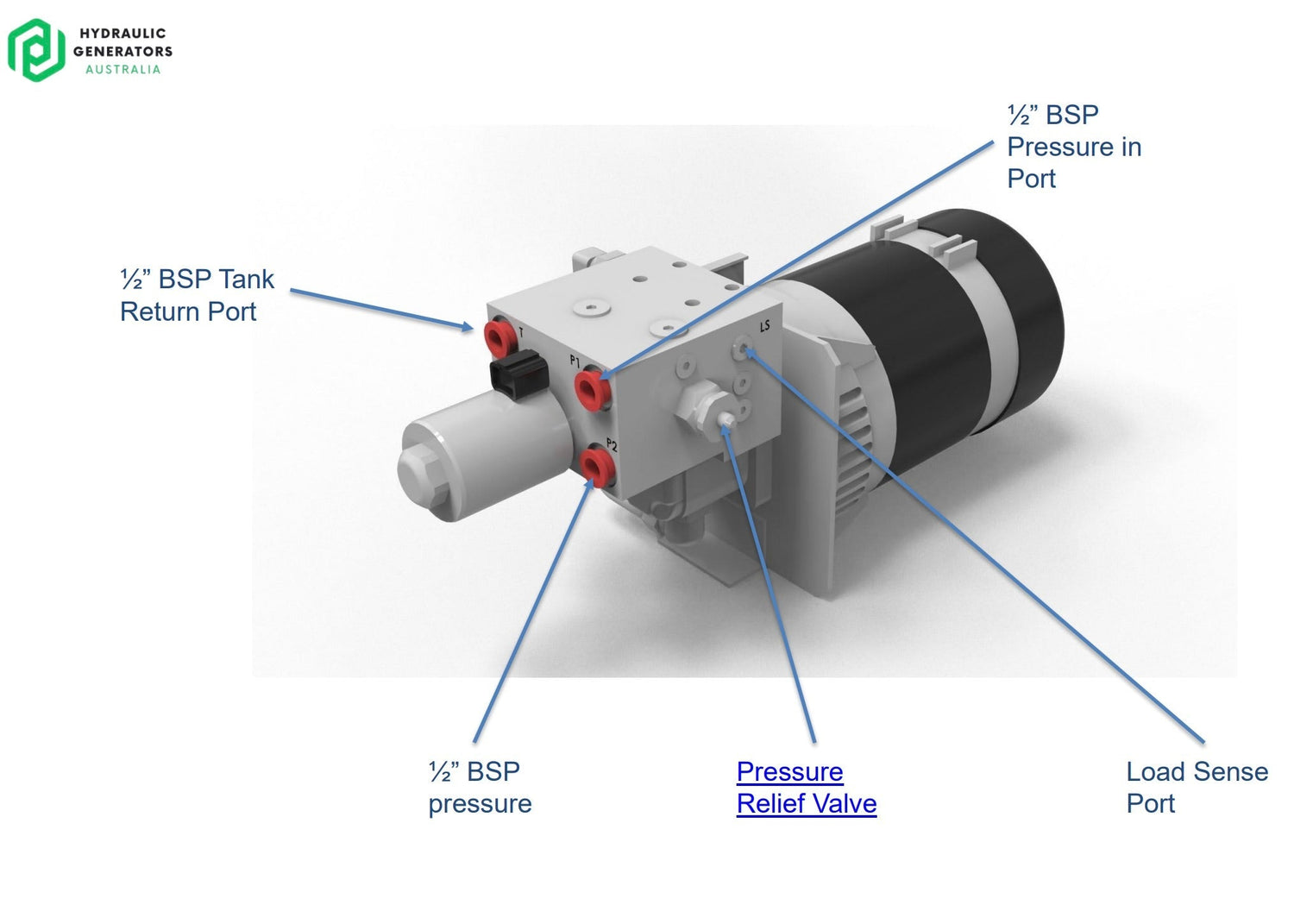 HYDRAULIC GENERATORS AUSTRALIA

½" BSP Pressure in Port

½" BSP Tank Return Port

T

P1

P2

LS

½" BSP pressure

Pressure Relief Valve

Load Sense Port